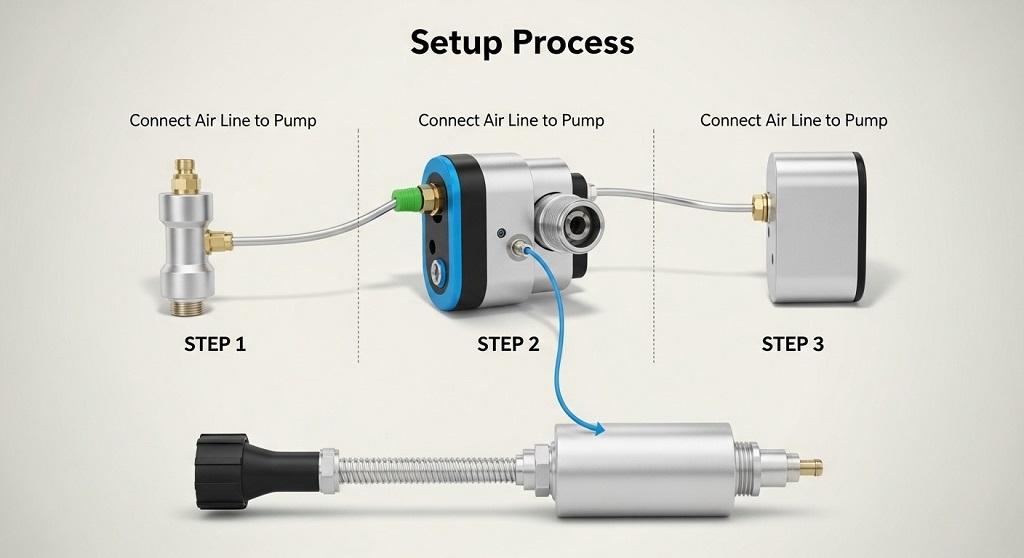 Setup Process

Connect Air Line to Pump

STEP 1

Connect Air Line to Pump

STEP 2

Connect Air Line to Pump

STEP 3